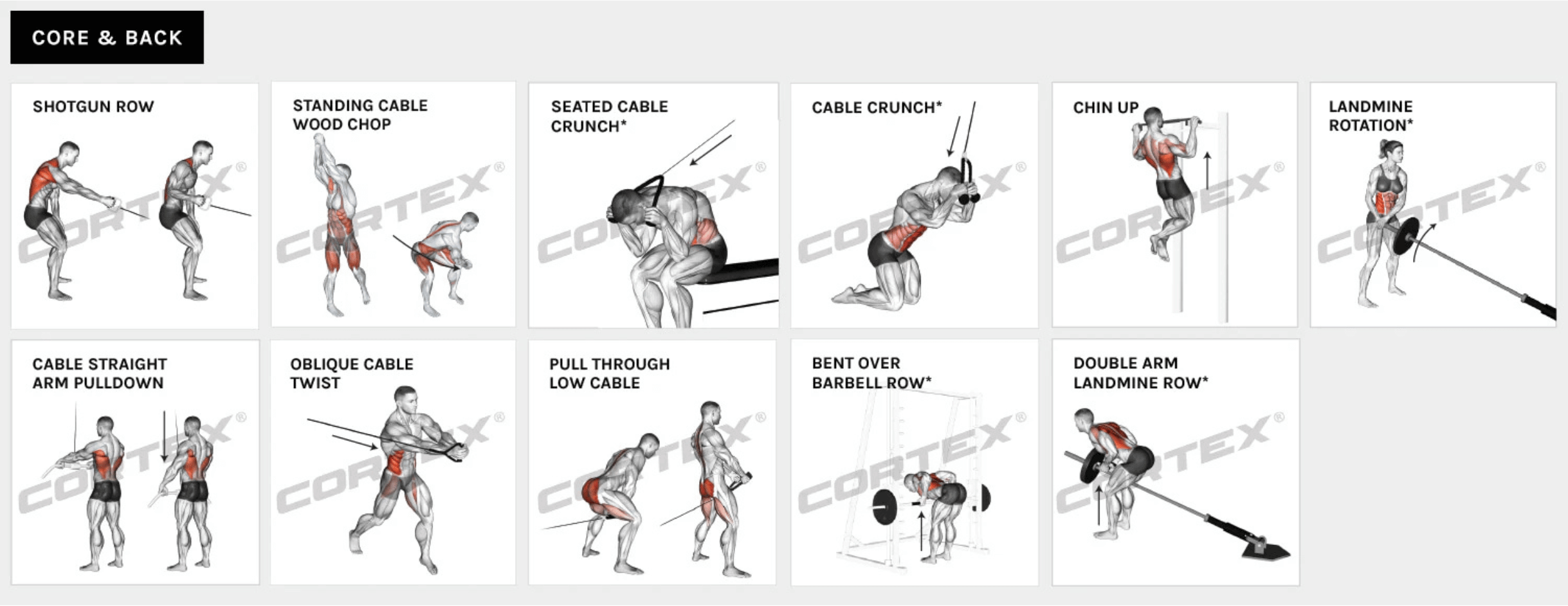 CORE & BACK

SHOTGUN ROW

CORTEX®

STANDING CABLE WOOD CHOP

CORTEX®

SEATED CABLE CRUNCH*

CORTEX®

CABLE CRUNCH*

CORTEX®

CHIN UP

CORTEX®

LANDMINE ROTATION*

CORTEX®

CABLE STRAIGHT ARM PULLDOWN

CORTEX®

OBLIQUE CABLE TWIST

CORTEX®

PULL THROUGH LOW CABLE

CORTEX®

BENT OVER BARBELL ROW*

CORTEX®

DOUBLE ARM LANDMINE ROW*

CORTEX®