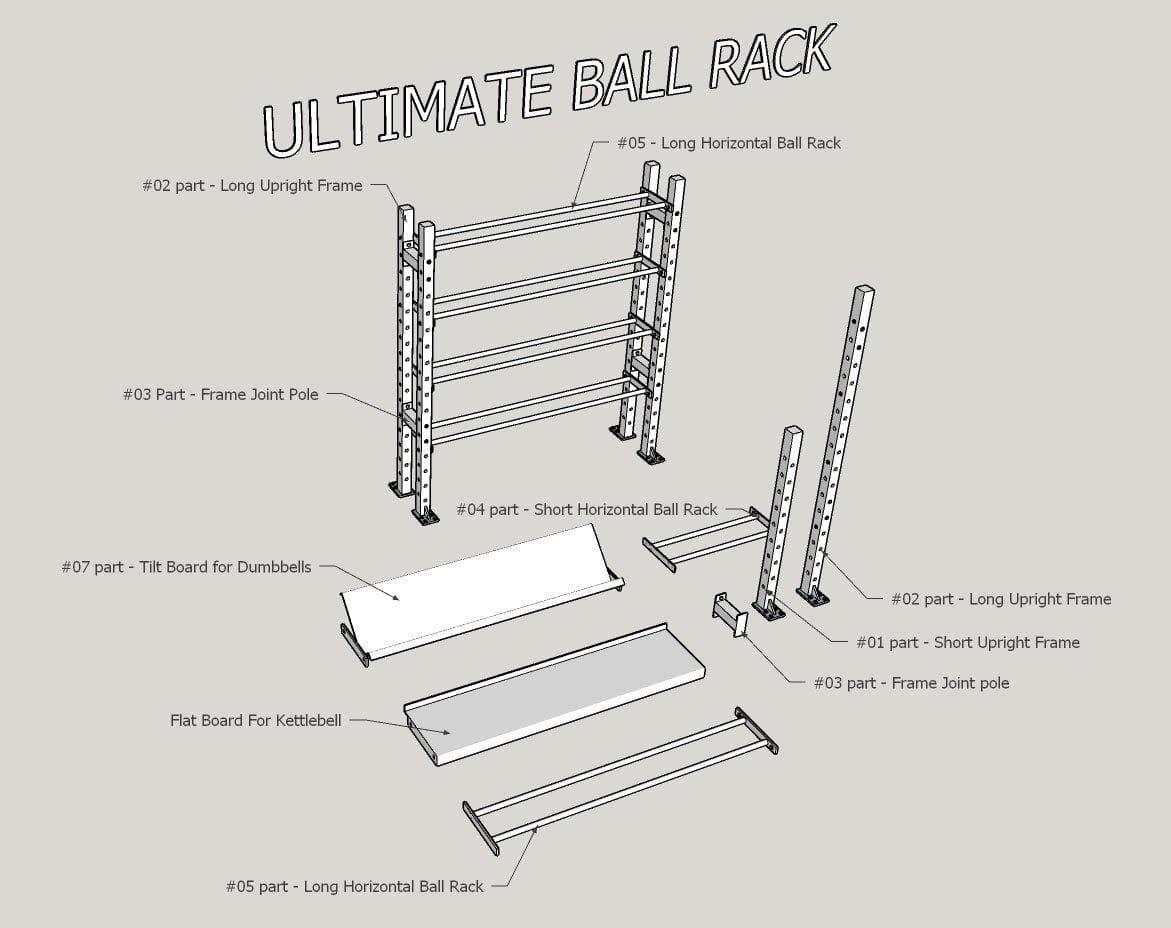 ULTIMATE BALL RACK

#05 - Long Horizontal Ball Rack

#02 part - Long Upright Frame

#03 Part - Frame Joint Pole

#04 part - Short Horizontal Ball Rack

#07 part - Tilt Board for Dumbbells

#02 part - Long Upright Frame

#01 part - Short Upright Frame

#03 part - Frame Joint pole

Flat Board For Kettlebell

#05 part - Long Horizontal Ball Rack