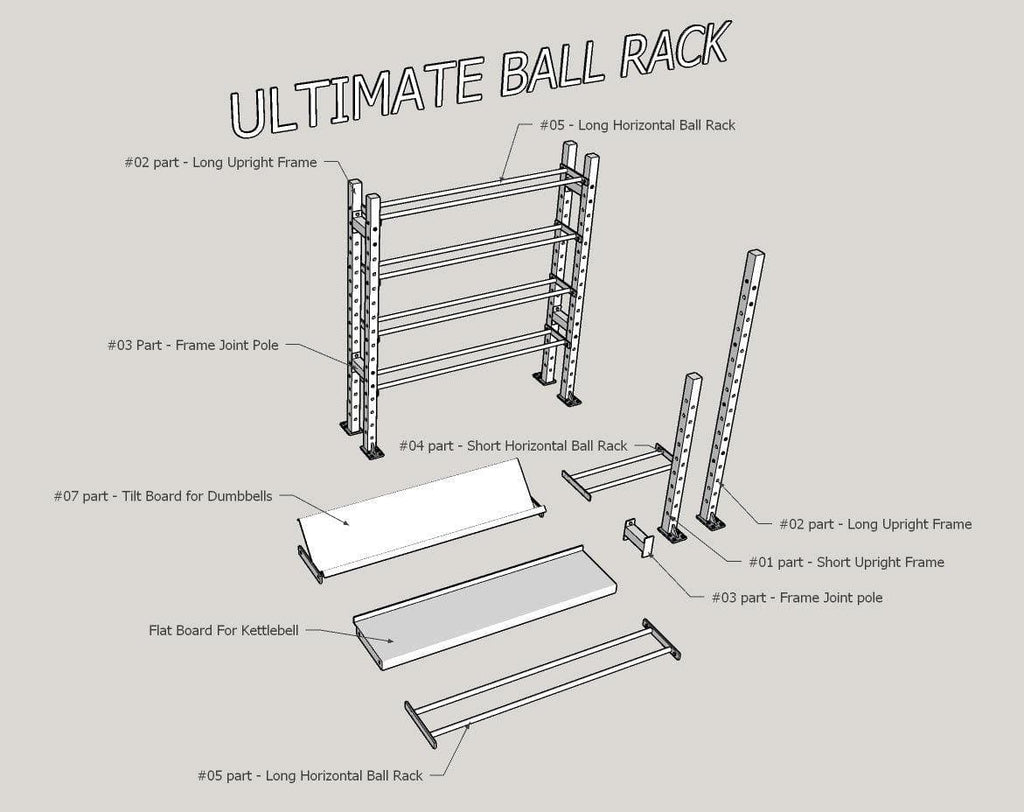 ULTIMATE BALL RACK

#05 - Long Horizontal Ball Rack

#02 part - Long Upright Frame

#03 Part - Frame Joint Pole

#04 part - Short Horizontal Ball Rack

#07 part - Tilt Board for Dumbbells

#02 part - Long Upright Frame

#01 part - Short Upright Frame

#03 part - Frame Joint pole

Flat Board For Kettlebell

#05 part - Long Horizontal Ball Rack